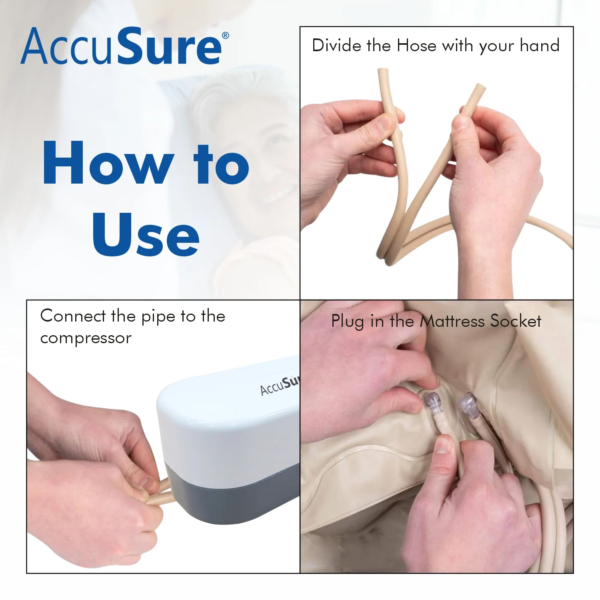 AccuSure®

How to Use

Divide the Hose with your hand

Connect the pipe to the compressor

AccuSu

Plug in the Mattress Socket